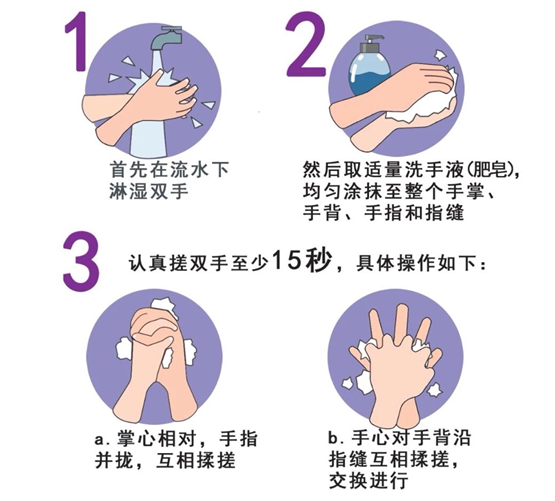 1

首先在流水下淋湿双手

2

然后取适量洗手液(肥皂),均匀涂抹至整个手掌、手背、手指和指缝

3

认真搓双手至少15秒，具体操作如下：

a. 掌心相对，手指并拢，互相揉搓

b. 手心对手背沿指缝互相揉搓，交换进行